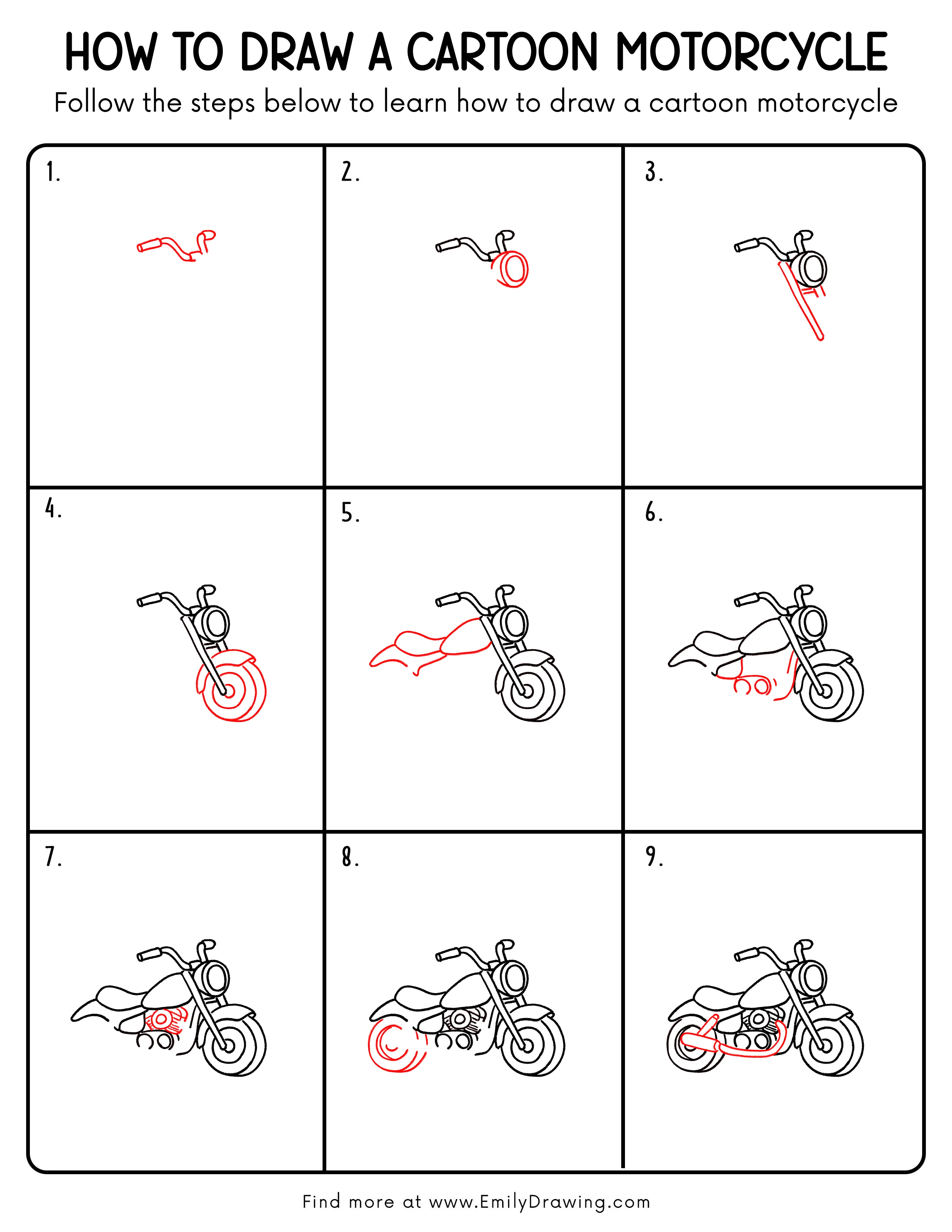 HOW TO DRAW A CARTOON MOTORCYCLE
Follow the steps below to learn how to draw a cartoon motorcycle

1.

2.

3.

4.

5.

6.

7.

8.

9.

Find more at www.EmilyDrawing.com